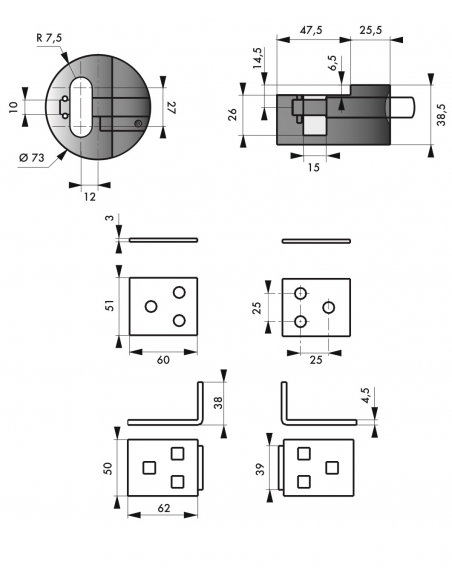 R 7,5
10
27
Ø 73
12
47,5
25,5
14,5
6,5
26
38,5
15
3
51
60
25
25
38
4,5
50
62
39