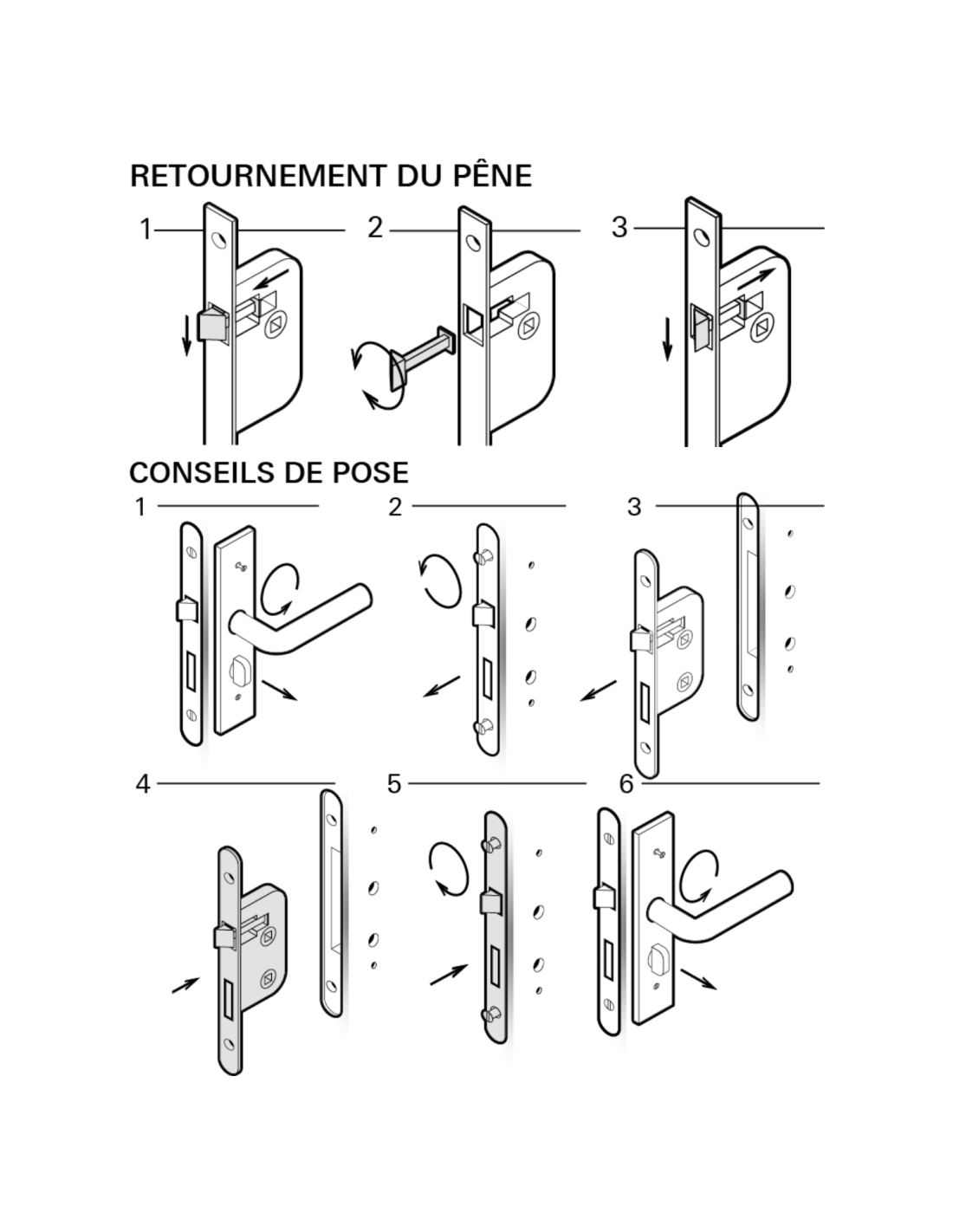 RETOURNEMENT DU PÊNE

1

2

3

CONSEILS DE POSE

1

2

3

4

5

6