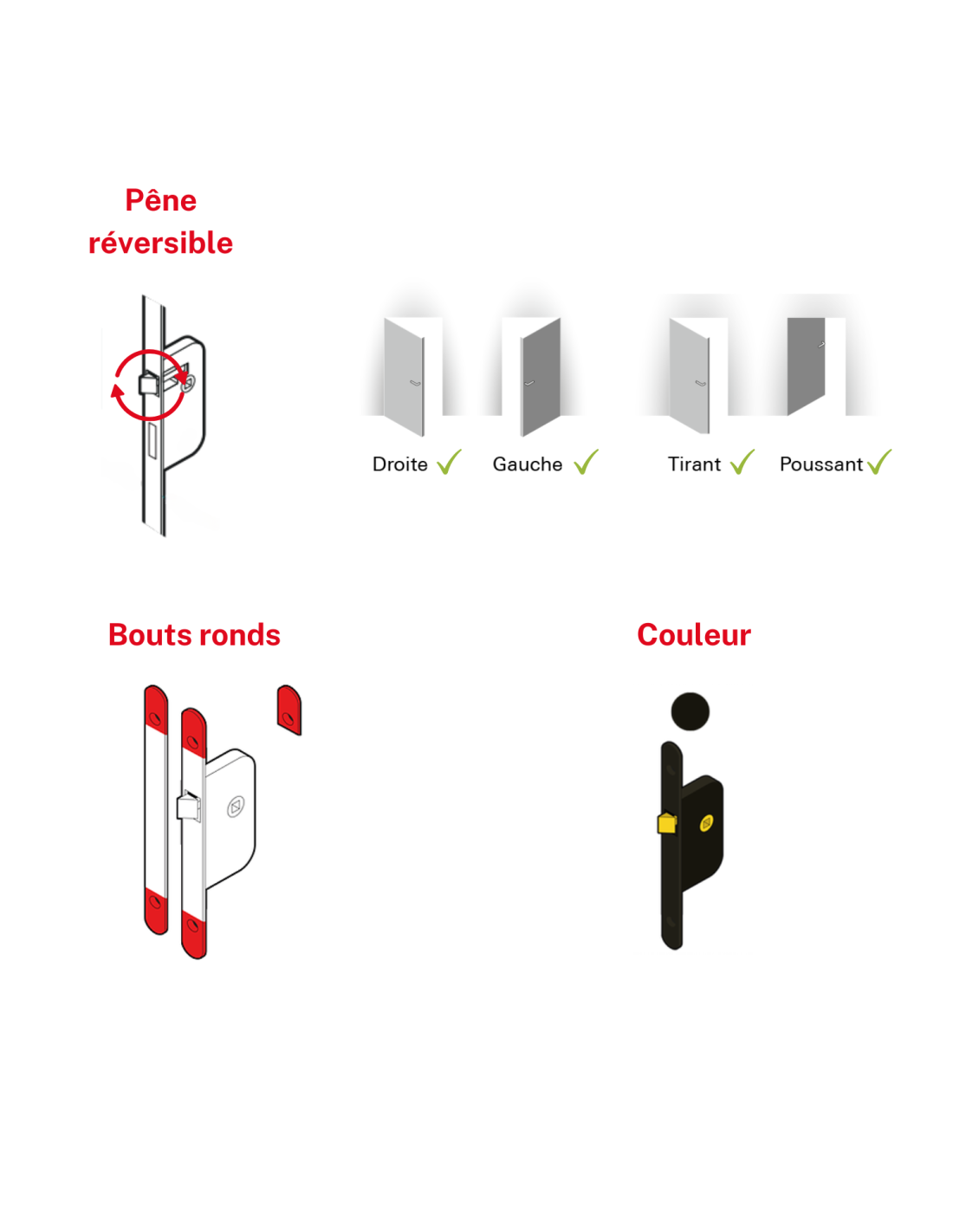 Pêne réversible

Droite ✓ Gauche ✓ Tirant ✓ Poussant ✓

Bouts ronds

Couleur