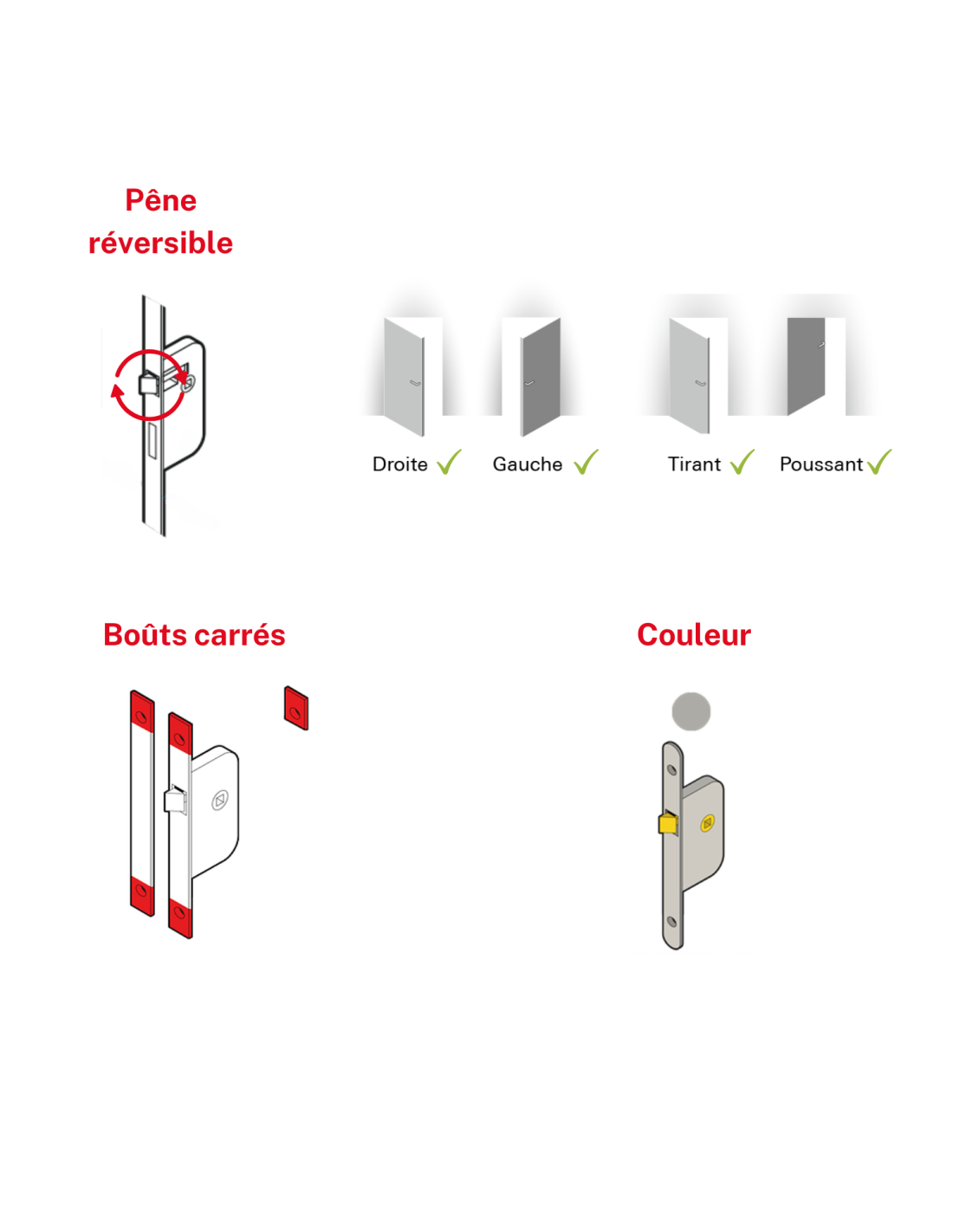 Pêne réversible

Droite ✓ Gauche ✓ Tirant ✓ Poussant ✓

Boûts carrés

Couleur