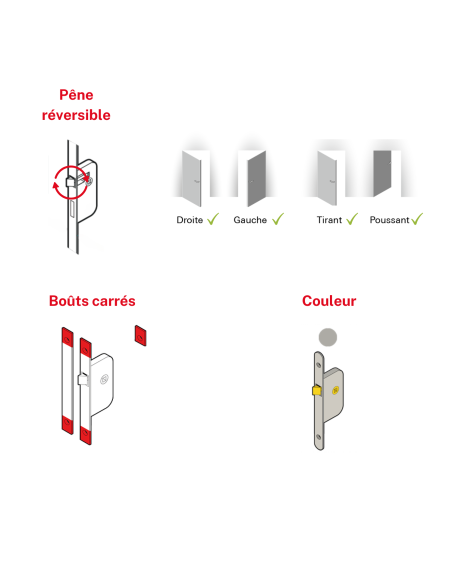 Pêne réversible

Droite ✓ Gauche ✓ Tirant ✓ Poussant ✓

Boûts carrés

Couleur