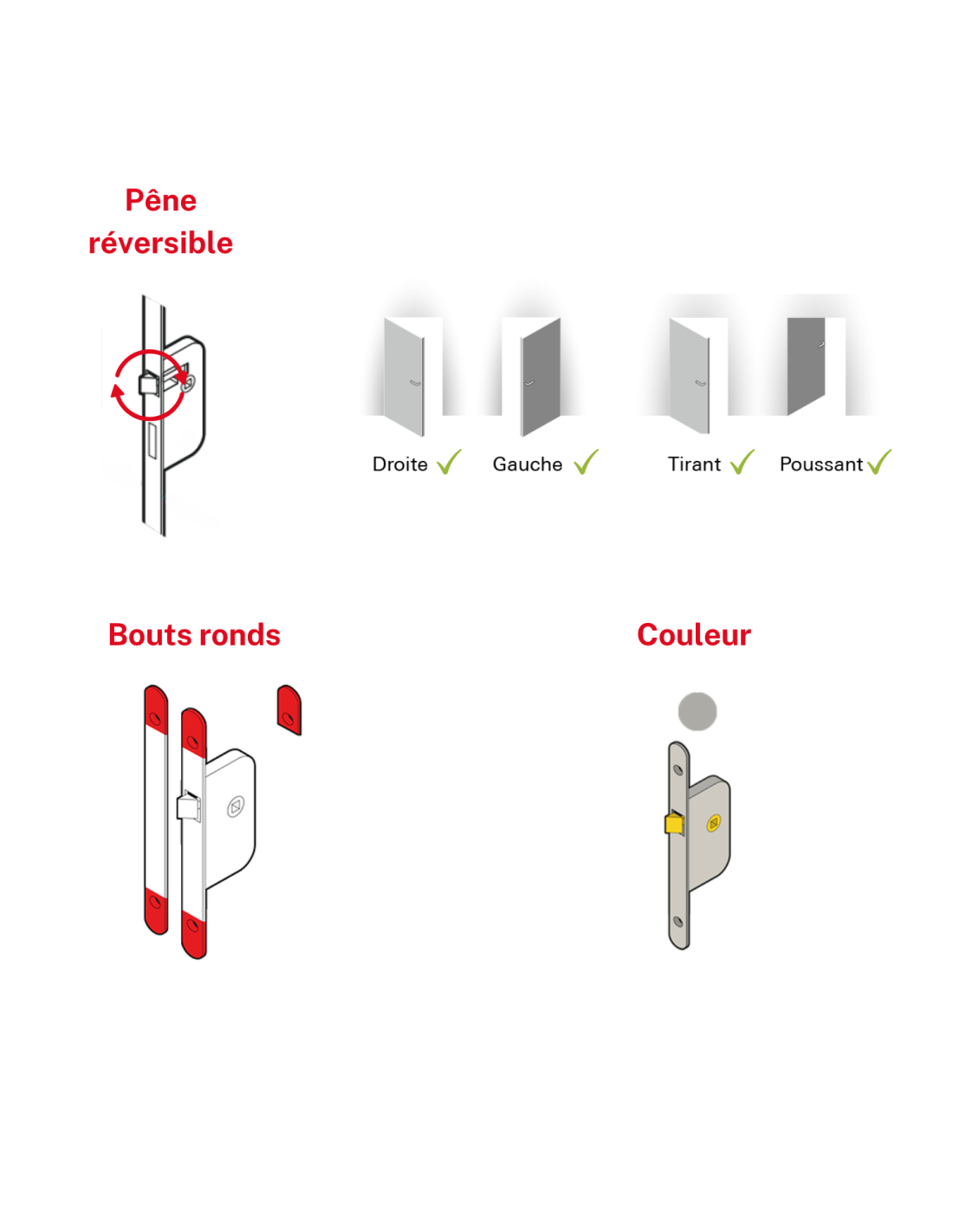 Pêne réversible

Droite ✓ Gauche ✓ Tirant ✓ Poussant ✓

Bouts ronds

Couleur