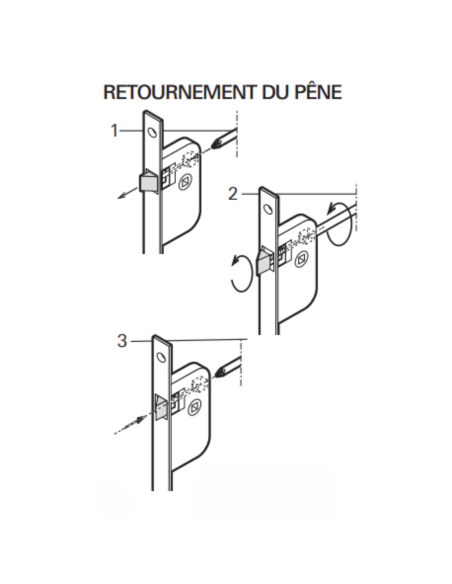 RETOURNEMENT DU PÊNE

1

2

3