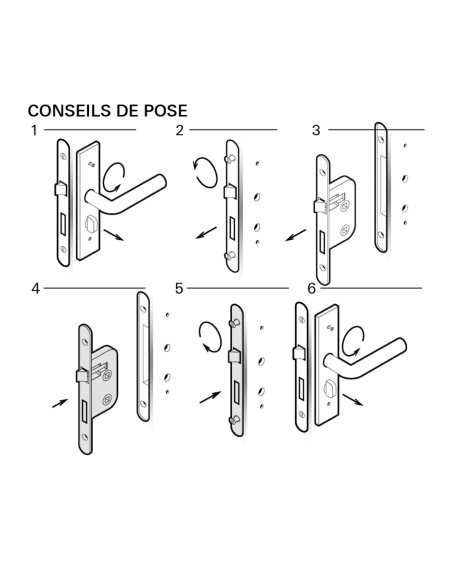 CONSEILS DE POSE

1

2

3

4

5

6