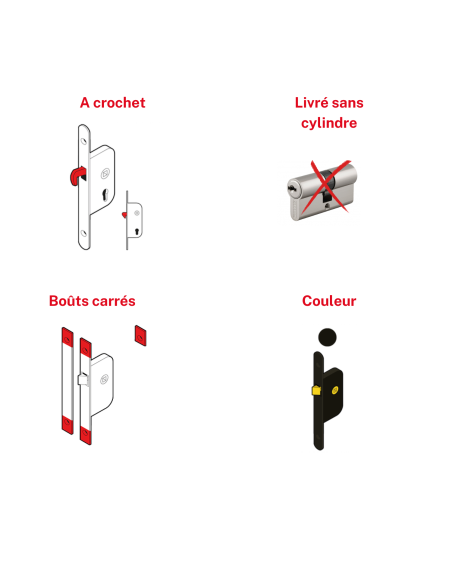 A crochet

Livré sans cylindre

Boûts carrés

Couleur