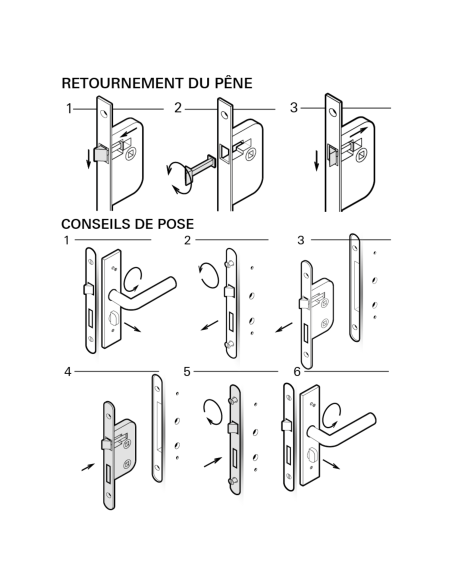 RETOURNEMENT DU PÊNE

1

2

3

CONSEILS DE POSE

1

2

3

4

5

6