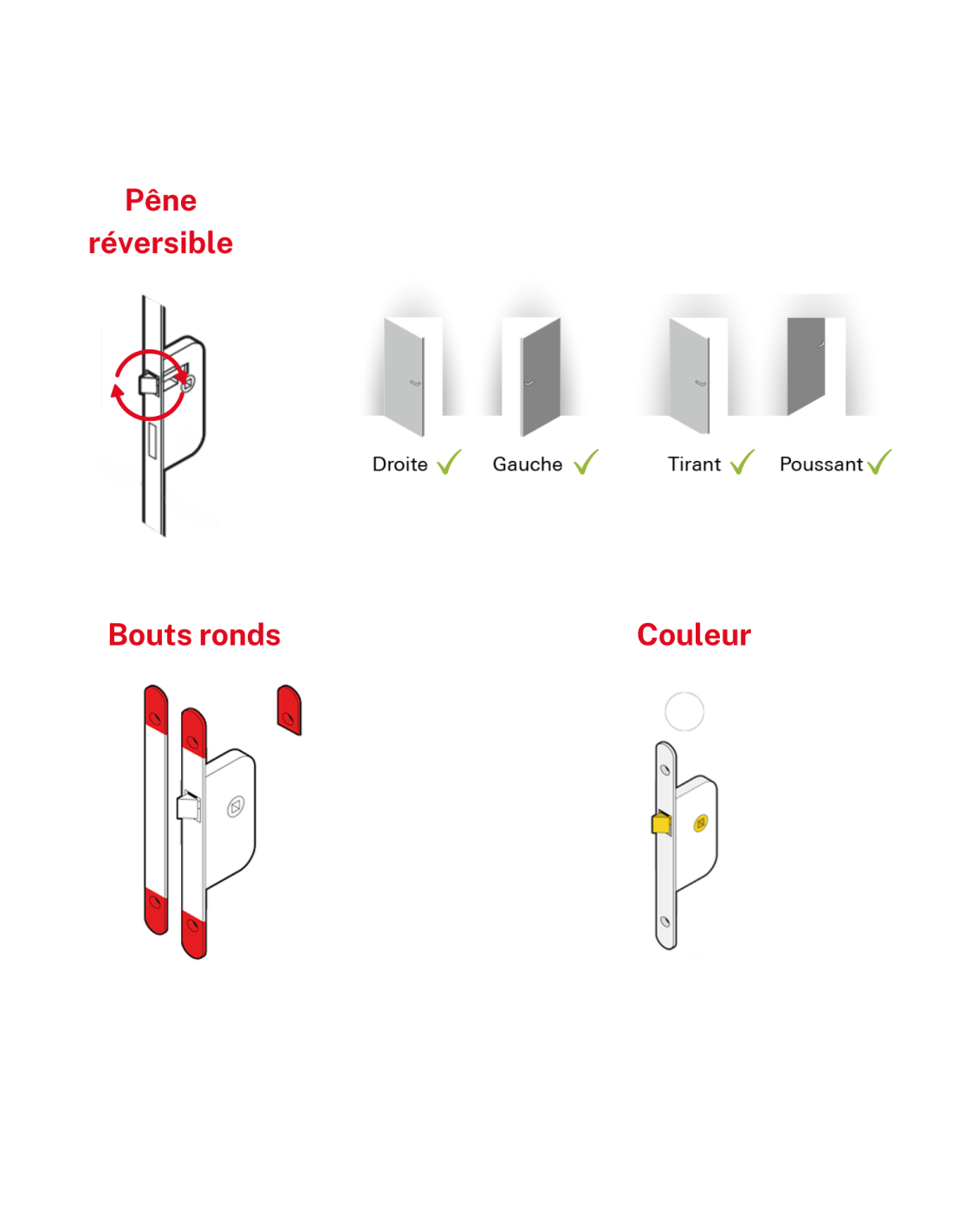 Pêne réversible

Droite ✓ Gauche ✓ Tirant ✓ Poussant ✓

Bouts ronds

Couleur