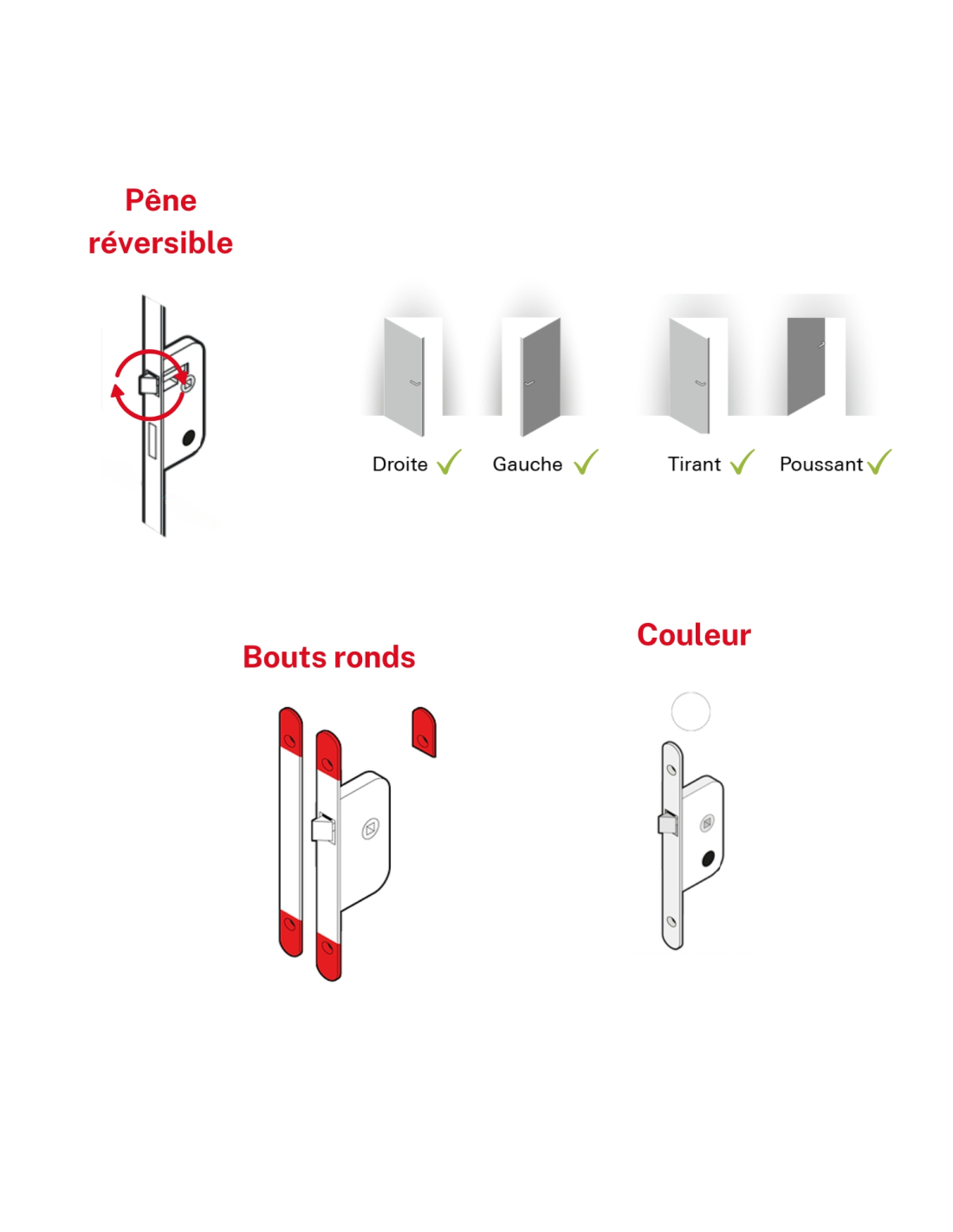 Pêne réversible

Droite ✓ Gauche ✓ Tirant ✓ Poussant ✓

Bouts ronds

Couleur