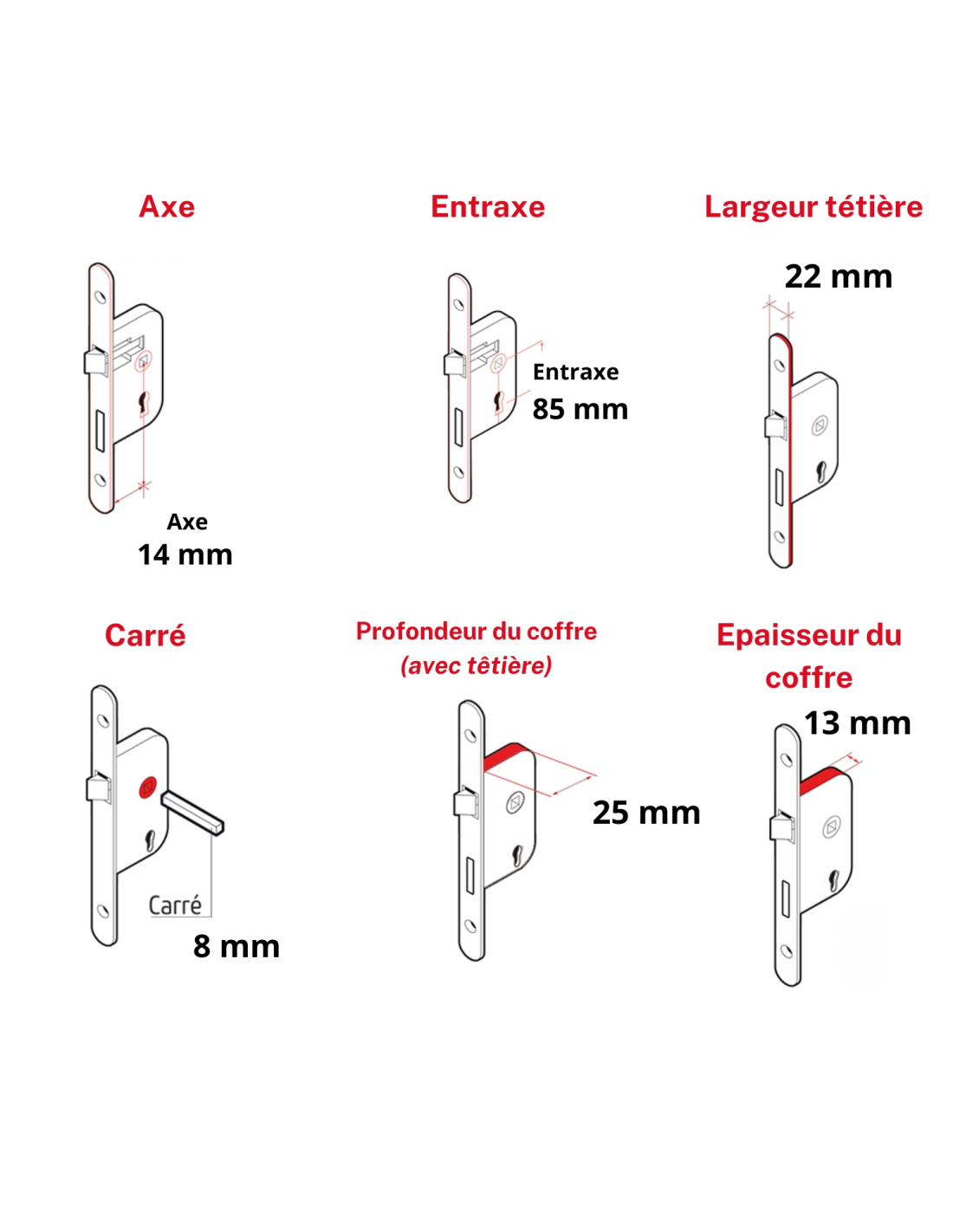 Axe

Axe
14 mm

Entraxe

Entraxe
85 mm

Largeur tétière

22 mm

Carré

Carré

8 mm

Profondeur du coffre
(avec têtière)

25 mm

Epaisseur du coffre

13 mm