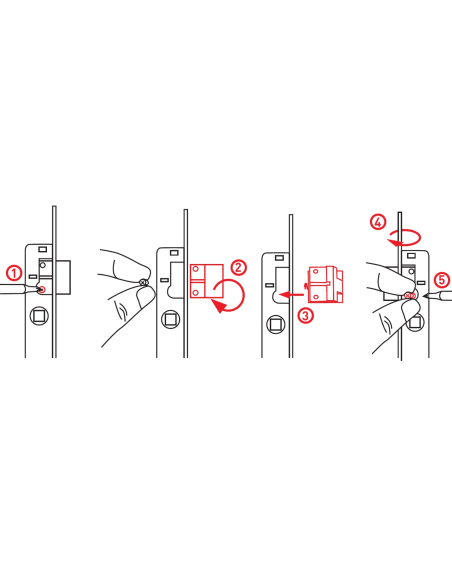 1

2

3

4

5