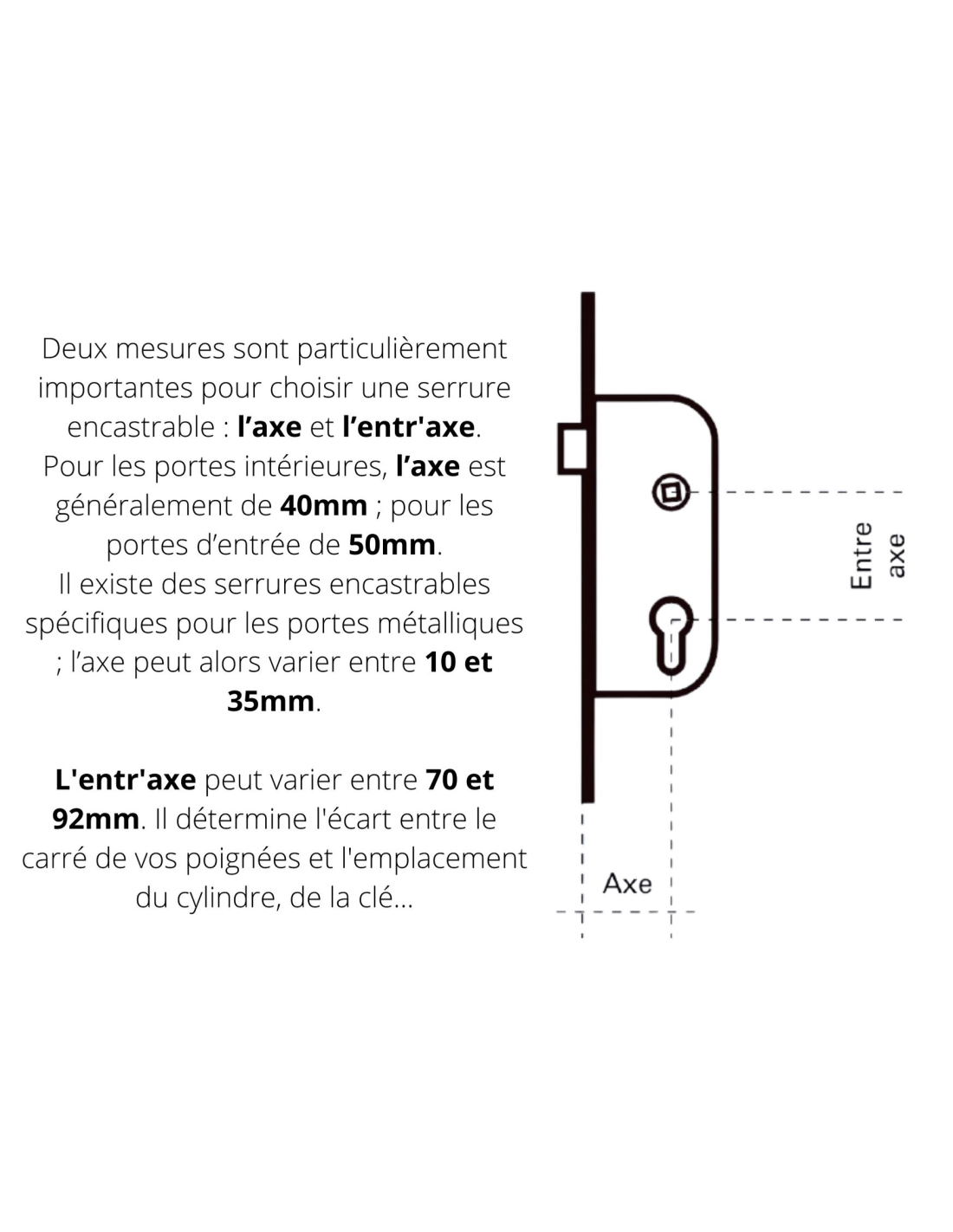 Deux mesures sont particulièrement importantes pour choisir une serrure encastrable : l’axe et l’entr'axe.
Pour les portes intérieures, l’axe est généralement de 40mm ; pour les portes d’entrée de 50mm.
Il existe des serrures encastrables spécifiques pour les portes métalliques ; l’axe peut alors varier entre 10 et 35mm.

L'entr'axe peut varier entre 70 et 92mm. Il détermine l'écart entre le carré de vos poignées et l'emplacement du cylindre, de la clé...

Entre axe

Axe