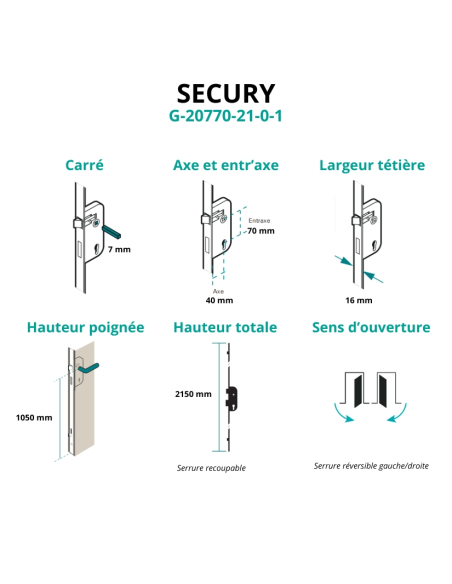 SECURY
G-20770-21-0-1

Carré

7 mm

Axe et entr'axe

Entraxe
70 mm

Axe
40 mm

Largeur têtière

16 mm

Hauteur poignée

1050 mm

Hauteur totale

2150 mm

Serrure recoupable

Sens d'ouverture

Serrure réversible gauche/droite